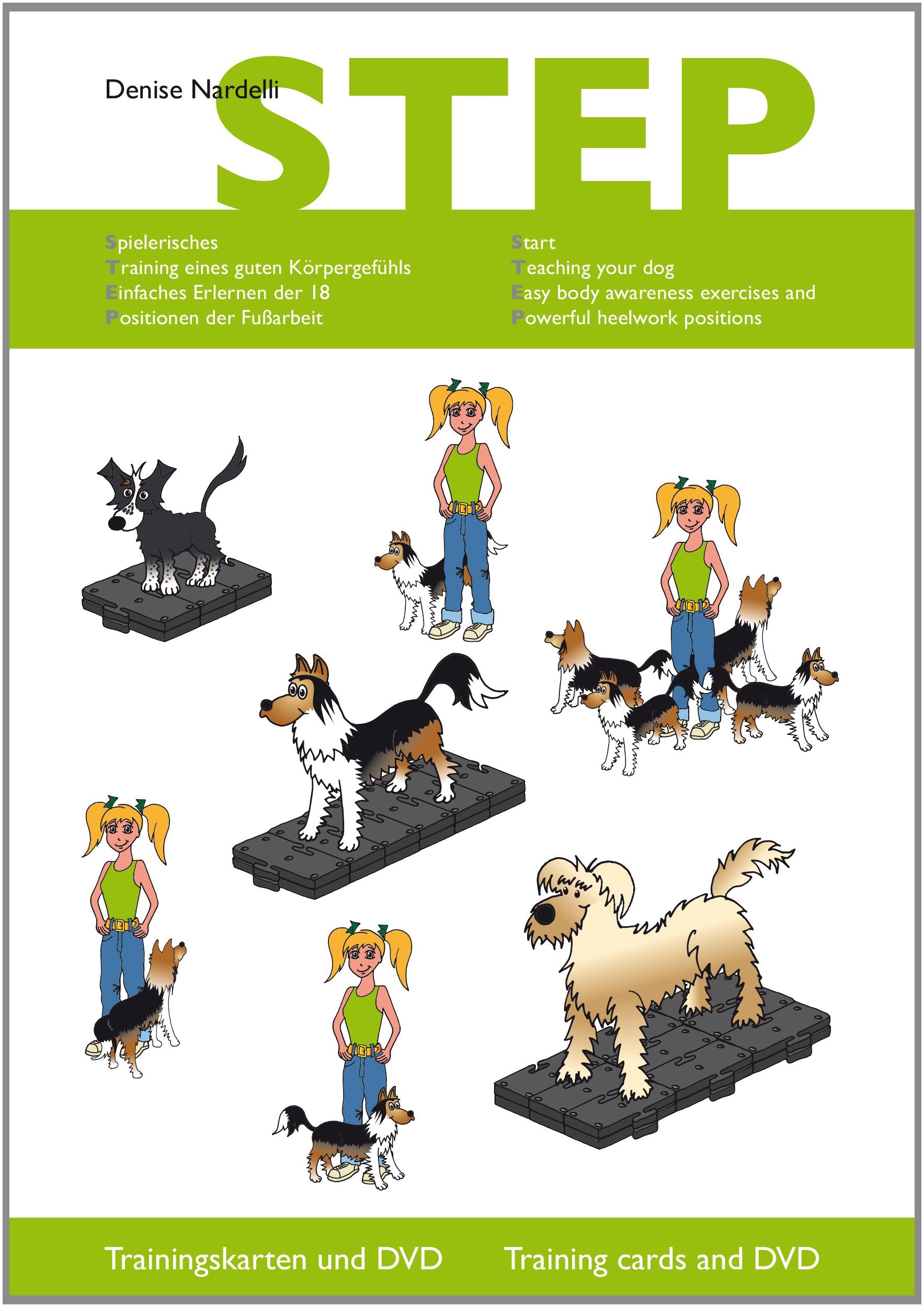 Denise Nardelli

STEP

Spielerisches
Training eines guten Körpergefühls
Einfaches Erlernen der 18
Positionen der Fußarbeit

Start
Teaching your dog
Easy body awareness exercises and
Powerful heelwork positions

Trainingskarten und DVD

Training cards and DVD