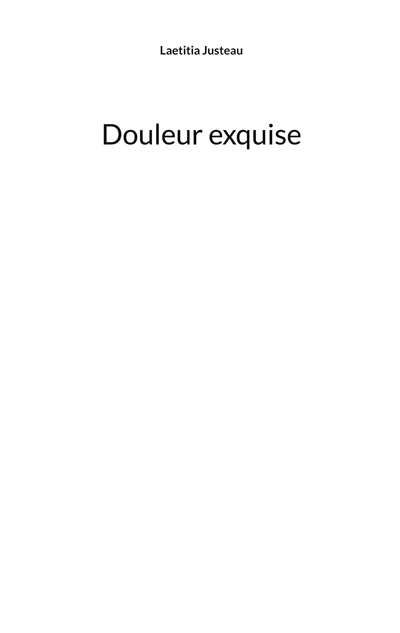 Laetitia Justeau

Douleur exquise